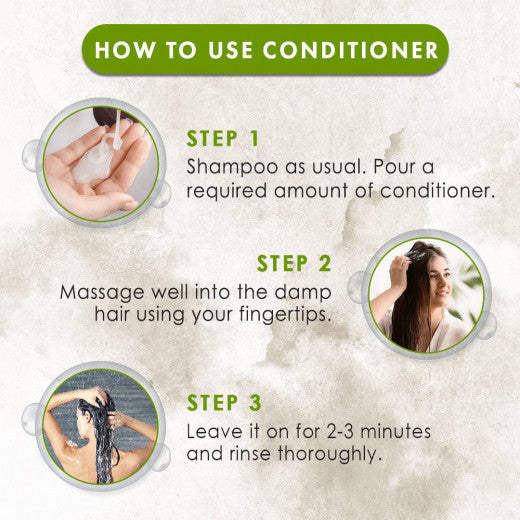 HOW TO USE CONDITIONER

STEP 1
Shampoo as usual. Pour a required amount of conditioner.

STEP 2
Massage well into the damp hair using your fingertips.

STEP 3
Leave it on for 2-3 minutes and rinse thoroughly.