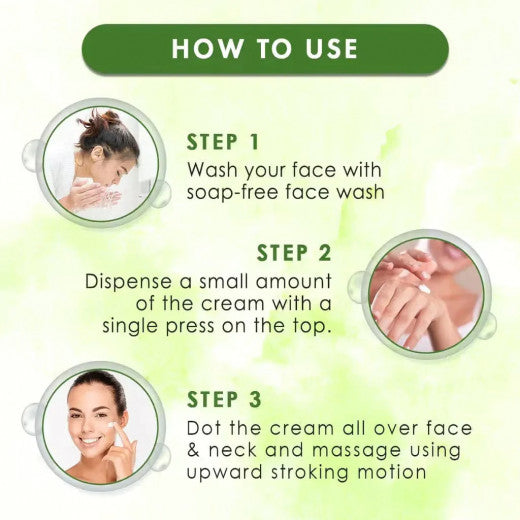 HOW TO USE

STEP 1
Wash your face with soap-free face wash

STEP 2
Dispense a small amount of the cream with a single press on the top.

STEP 3
Dot the cream all over face & neck and massage using upward stroking motion