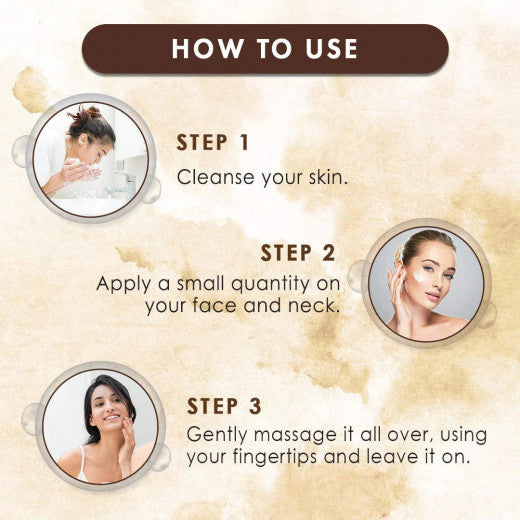 HOW TO USE

STEP 1

Cleanse your skin.

STEP 2

Apply a small quantity on your face and neck.

STEP 3

Gently massage it all over, using your fingertips and leave it on.