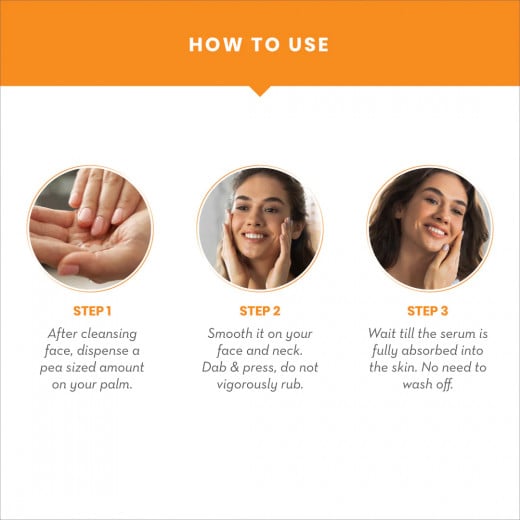 HOW TO USE

STEP 1
After cleansing face, dispense a pea sized amount on your palm.

STEP 2
Smooth it on your face and neck. Dab & press, do not vigorously rub.

STEP 3
Wait till the serum is fully absorbed into the skin. No need to wash off.