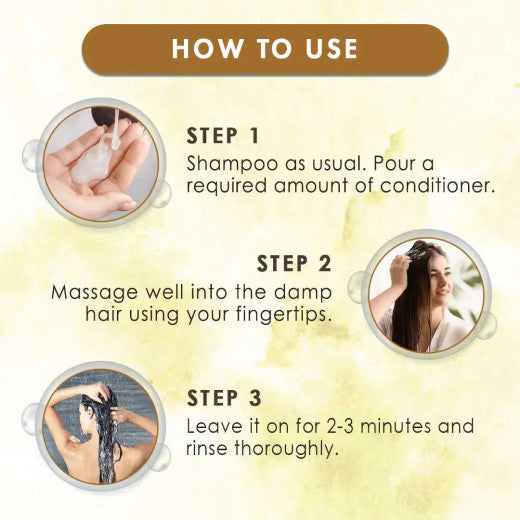 HOW TO USE

STEP 1
Shampoo as usual. Pour a required amount of conditioner.

STEP 2
Massage well into the damp hair using your fingertips.

STEP 3
Leave it on for 2-3 minutes and rinse thoroughly.