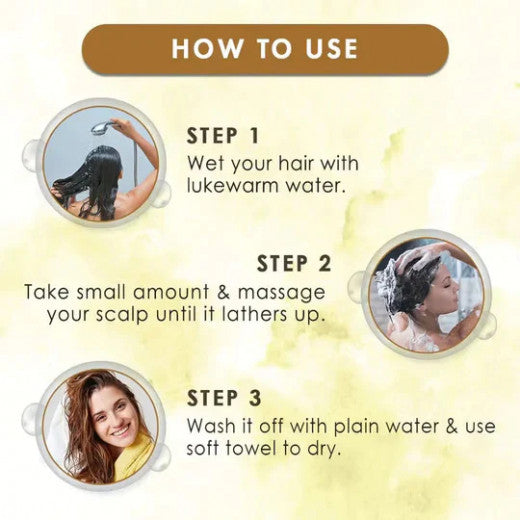 HOW TO USE

STEP 1
Wet your hair with lukewarm water.

STEP 2
Take small amount & massage your scalp until it lathers up.

STEP 3
Wash it off with plain water & use soft towel to dry.