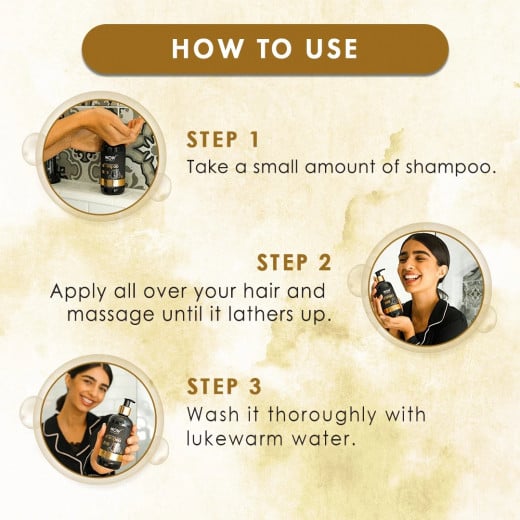 HOW TO USE

STEP 1
Take a small amount of shampoo.

STEP 2
Apply all over your hair and massage until it lathers up.

STEP 3
Wash it thoroughly with lukewarm water.