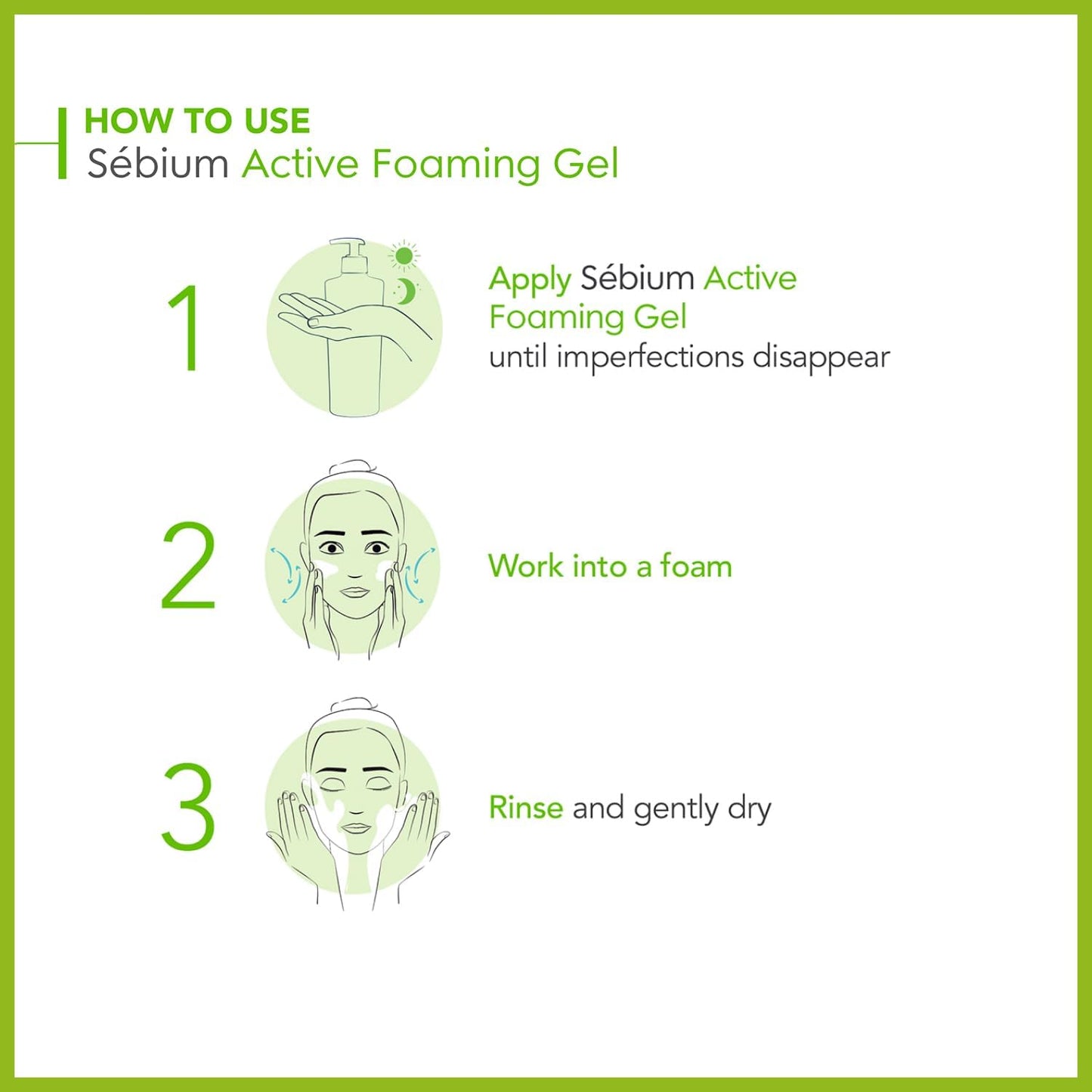 HOW TO USE
Sébium Active Foaming Gel

1

Apply Sébium Active Foaming Gel until imperfections disappear

2

Work into a foam

3

Rinse and gently dry